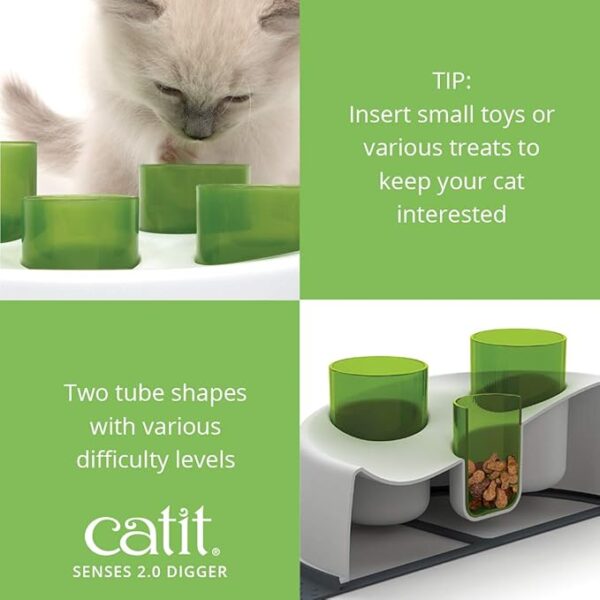 TIP:
Insert small toys or various treats to keep your cat interested

Two tube shapes with various difficulty levels

catit®
SENSES 2.0 DIGGER